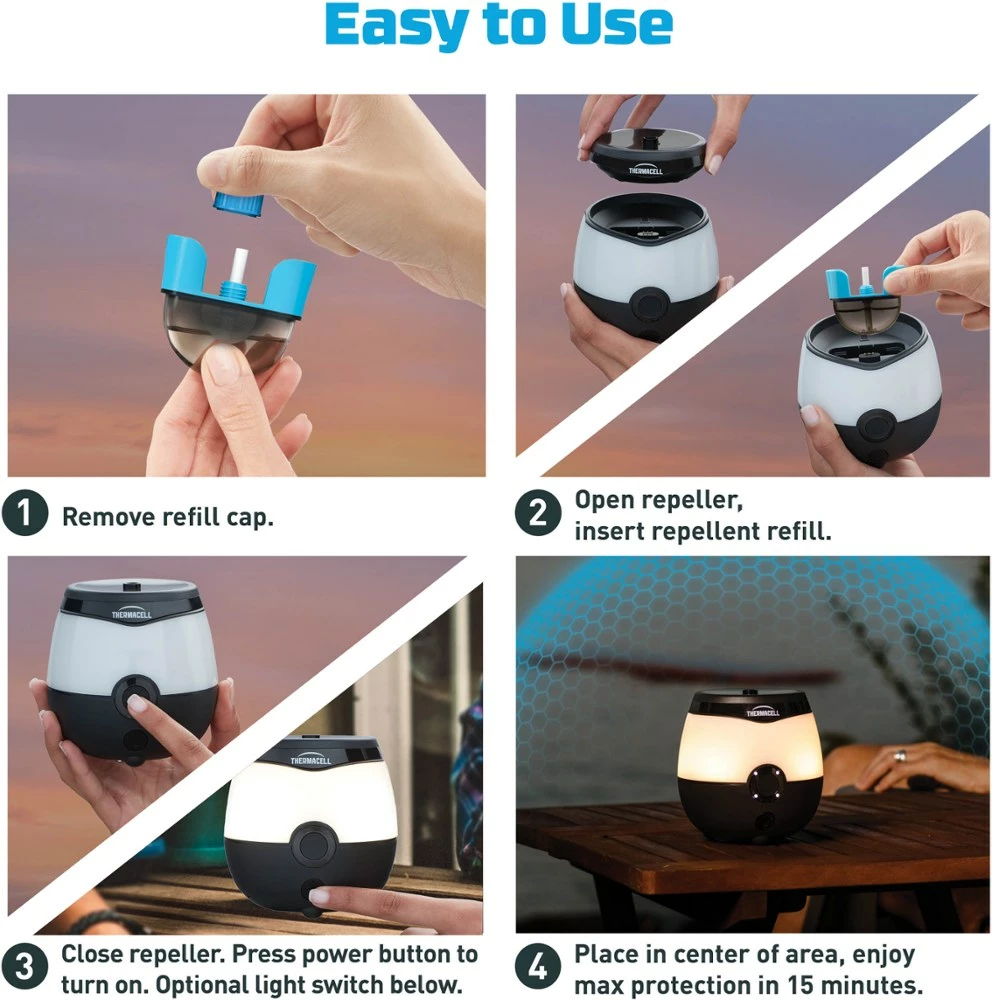 Easy to Use

THERMACELL

1 Remove refill cap.

2 Open repeller, insert repellent refill.

THERMACELL

THERMACELL

THERMACELL

3 Close repeller. Press power button to turn on. Optional light switch below.

4 Place in center of area, enjoy max protection in 15 minutes.